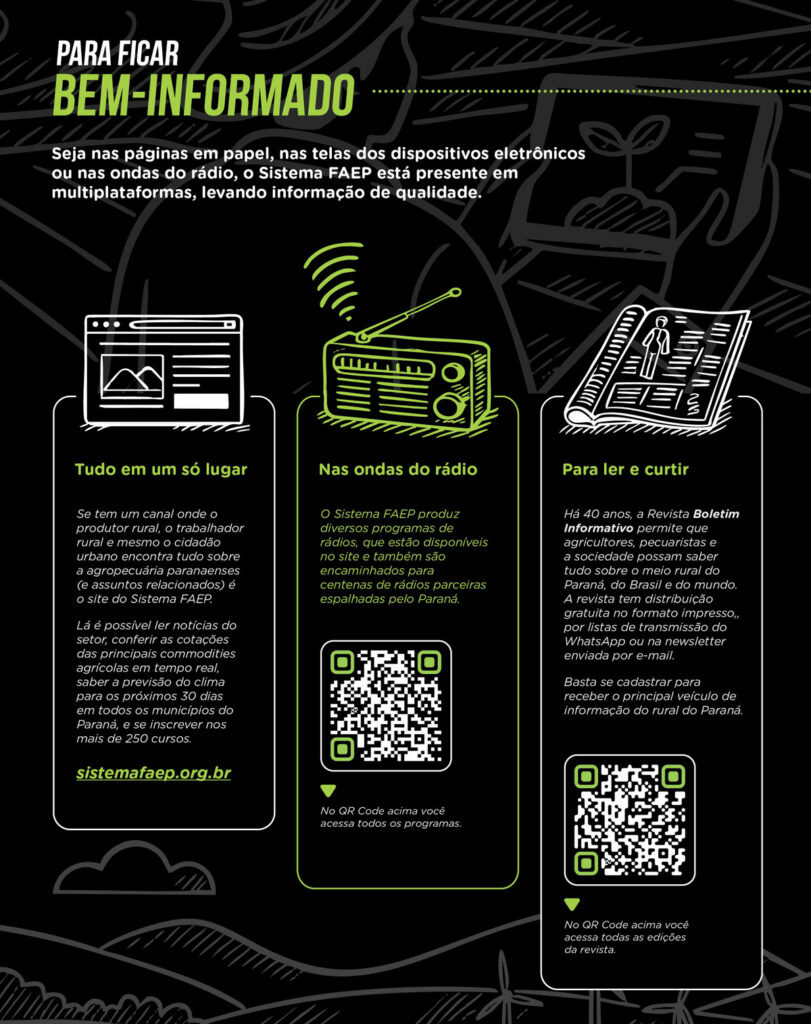 PARA FICAR
BEM-INFORMADO

Seja nas páginas em papel, nas telas dos dispositivos eletrônicos ou nas ondas do rádio, o Sistema FAEP está presente em multiplataformas, levando informação de qualidade.

Tudo em um só lugar

Se tem um canal onde o produtor rural, o trabalhador rural e mesmo o cidadão urbano encontra tudo sobre a agropecuária paranaenses (e assuntos relacionados) é o site do Sistema FAEP.

Lá é possível ler notícias do setor, conferir as cotações das principais commodities agrícolas em tempo real, saber a previsão do clima para os próximos 30 dias em todos os municípios do Paraná, e se inscrever nos mais de 250 cursos.

sistemafaep.org.br

Nas ondas do rádio

O Sistema FAEP produz diversos programas de rádios, que estão disponíveis no site e também são encaminhados para centenas de rádios parceiras espalhadas pelo Paraná.

No QR Code acima você acessa todos os programas.

Para ler e curtir

Há 40 anos, a Revista Boletim Informativo permite que agricultores, pecuaristas e a sociedade possam saber tudo sobre o meio rural do Paraná, do Brasil e do mundo. A revista tem distribuição gratuita no formato impresso,, por listas de transmissão do WhatsApp ou na newsletter enviada por e-mail.

Basta se cadastrar para receber o principal veículo de informação do rural do Paraná.

No QR Code acima você acessa todas as edições da revista.